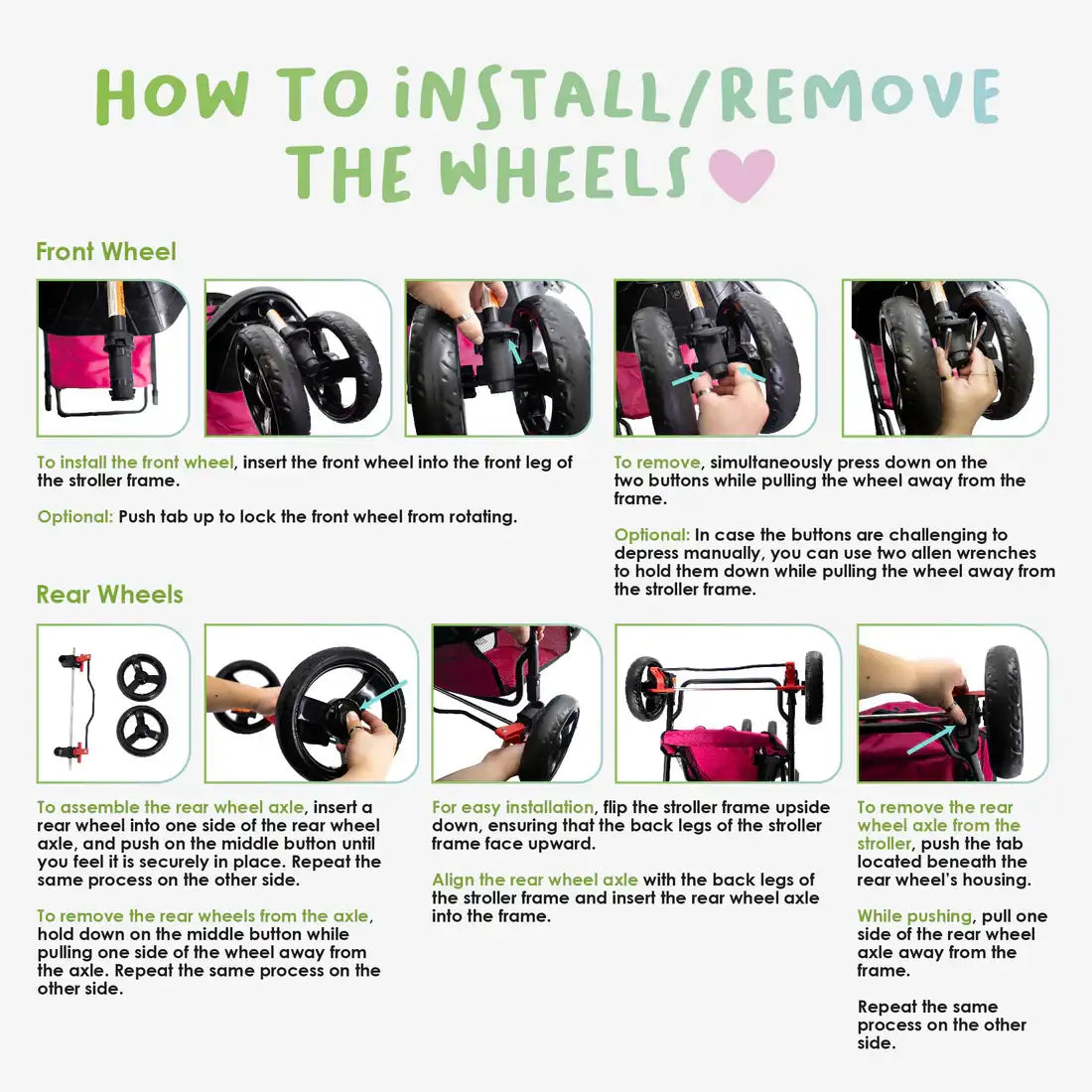 HOW TO INSTALL/REMOVE THE WHEELS

Front Wheel

To install the front wheel, insert the front wheel into the front leg of the stroller frame.

Optional: Push tab up to lock the front wheel from rotating.

To remove, simultaneously press down on the two buttons while pulling the wheel away from the frame.

Optional: In case the buttons are challenging to depress manually, you can use two allen wrenches to hold them down while pulling the wheel away from the stroller frame.

Rear Wheels

To assemble the rear wheel axle, insert a rear wheel into one side of the rear wheel axle, and push on the middle button until you feel it is securely in place. Repeat the same process on the other side.

To remove the rear wheels from the axle, hold down on the middle button while pulling one side of the wheel away from the axle. Repeat the same process on the other side.

For easy installation, flip the stroller frame upside down, ensuring that the back legs of the stroller frame face upward.

Align the rear wheel axle with the back legs of the stroller frame and insert the rear wheel axle into the frame.

To remove the rear wheel axle from the stroller, push the tab located beneath the rear wheel's housing.

While pushing, pull one side of the rear wheel axle away from the frame.

Repeat the same process on the other side.